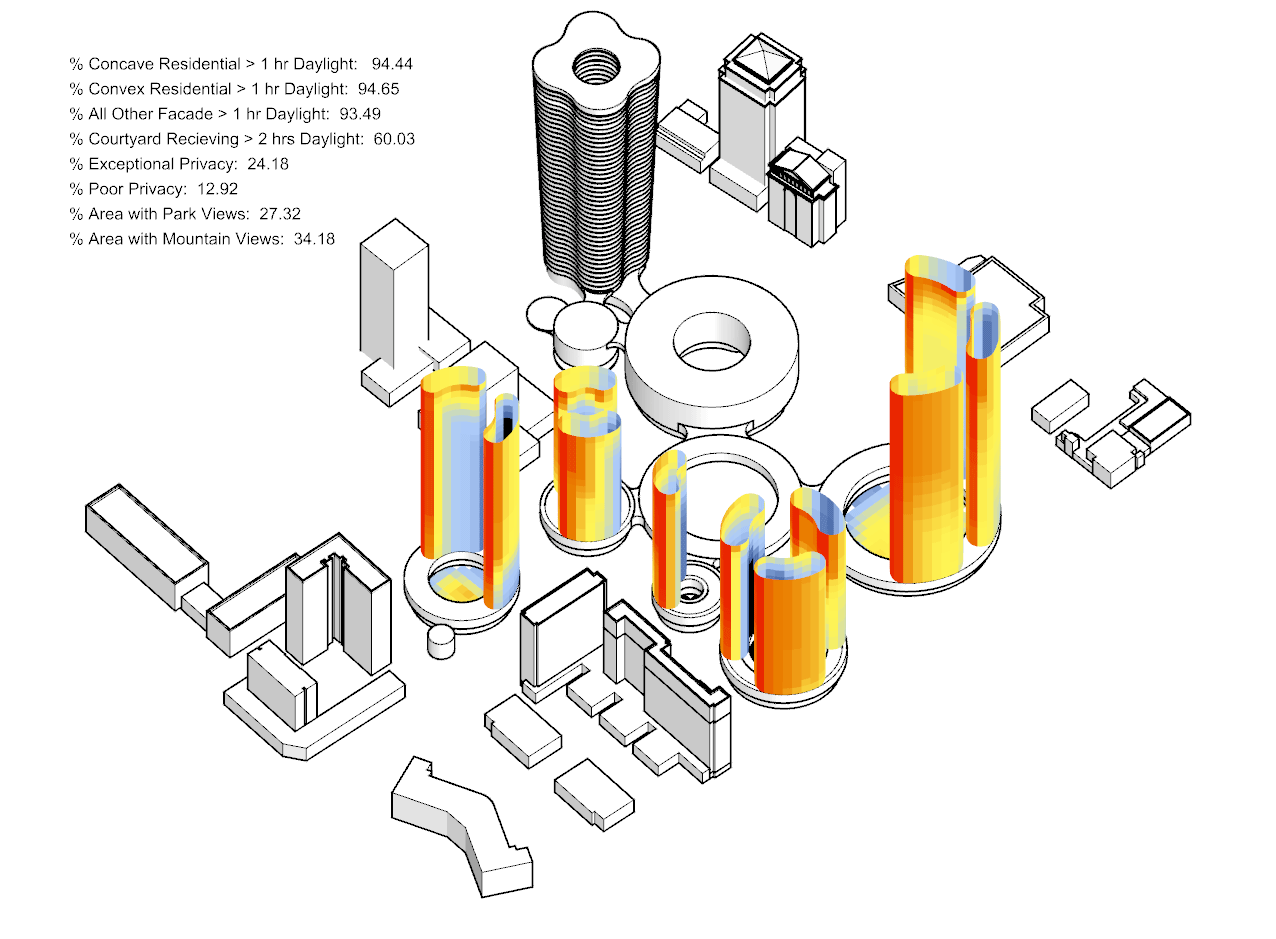 % Concave Residential > 1 hr Daylight: 94.44
% Convex Residential > 1 hr Daylight: 94.65
% All Other Facade > 1 hr Daylight: 93.49
% Courtyard Recieving > 2 hrs Daylight: 60.03
% Exceptional Privacy: 24.18
% Poor Privacy: 12.92
% Area with Park Views: 27.32
% Area with Mountain Views: 34.18