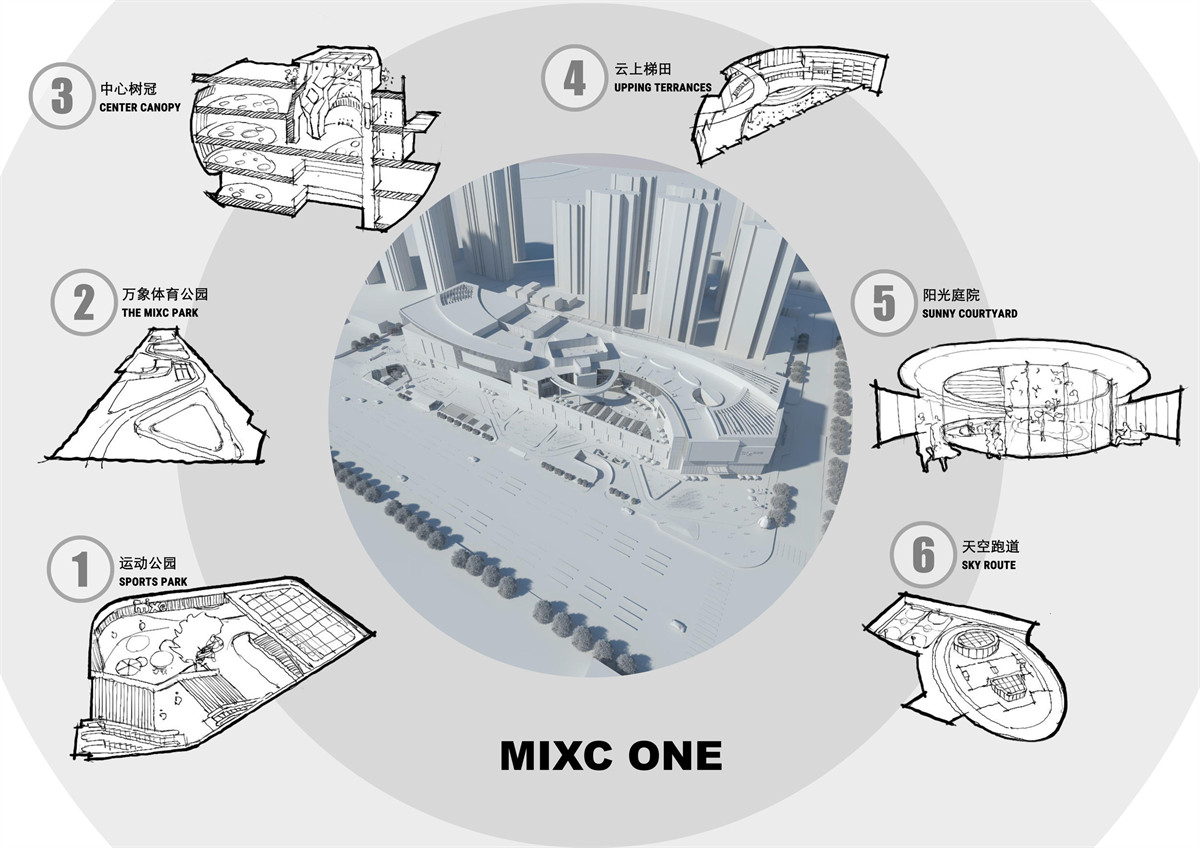 3 中心树冠
CENTER CANOPY

4 云上梯田
UPPING TERRANCES

2 万象体育公园
THE MIXC PARK

5 阳光庭院
SUNNY COURTYARD

1 运动公园
SPORTS PARK

6 天空跑道
SKY ROUTE

MIXC ONE